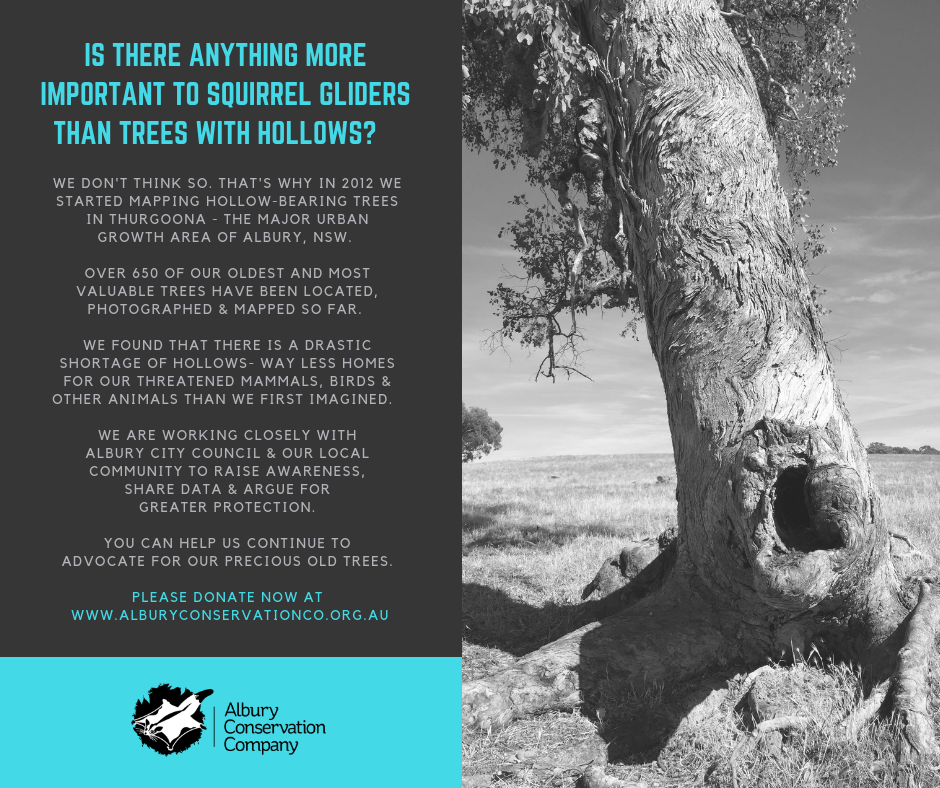 IS THERE ANYTHING MORE IMPORTANT TO SQUIRREL GLIDERS THAN TREES WITH HOLLOWS?

WE DON'T THINK SO. THAT'S WHY IN 2012 WE STARTED MAPPING HOLLOW-BEARING TREES IN THURGOONA - THE MAJOR URBAN GROWTH AREA OF ALBURY, NSW.

OVER 650 OF OUR OLDEST AND MOST VALUABLE TREES HAVE BEEN LOCATED, PHOTOGRAPHED & MAPPED SO FAR.

WE FOUND THAT THERE IS A DRASTIC SHORTAGE OF HOLLOWS- WAY LESS HOMES FOR OUR THREATENED MAMMALS, BIRDS & OTHER ANIMALS THAN WE FIRST IMAGINED.

WE ARE WORKING CLOSELY WITH ALBURY CITY COUNCIL & OUR LOCAL COMMUNITY TO RAISE AWARENESS, SHARE DATA & ARGUE FOR GREATER PROTECTION.

YOU CAN HELP US CONTINUE TO ADVOCATE FOR OUR PRECIOUS OLD TREES.

PLEASE DONATE NOW AT WWW.ALBURYCONSERVATIONCO.ORG.AU

Albury Conservation Company