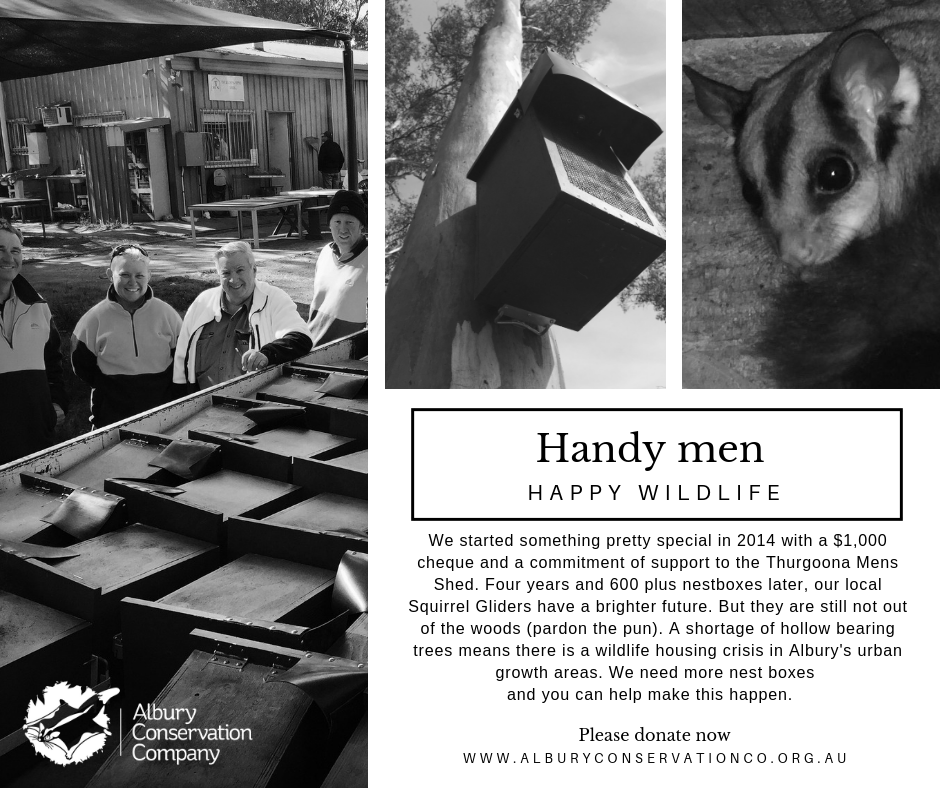 Handy men

HAPPY WILDLIFE

We started something pretty special in 2014 with a $1,000 cheque and a commitment of support to the Thurgoona Mens Shed. Four years and 600 plus nestboxes later, our local Squirrel Gliders have a brighter future. But they are still not out of the woods (pardon the pun). A shortage of hollow bearing trees means there is a wildlife housing crisis in Albury's urban growth areas. We need more nest boxes and you can help make this happen.

Please donate now

WWW.ALBURYCONSERVATIONCO.ORG.AU

Albury Conservation Company