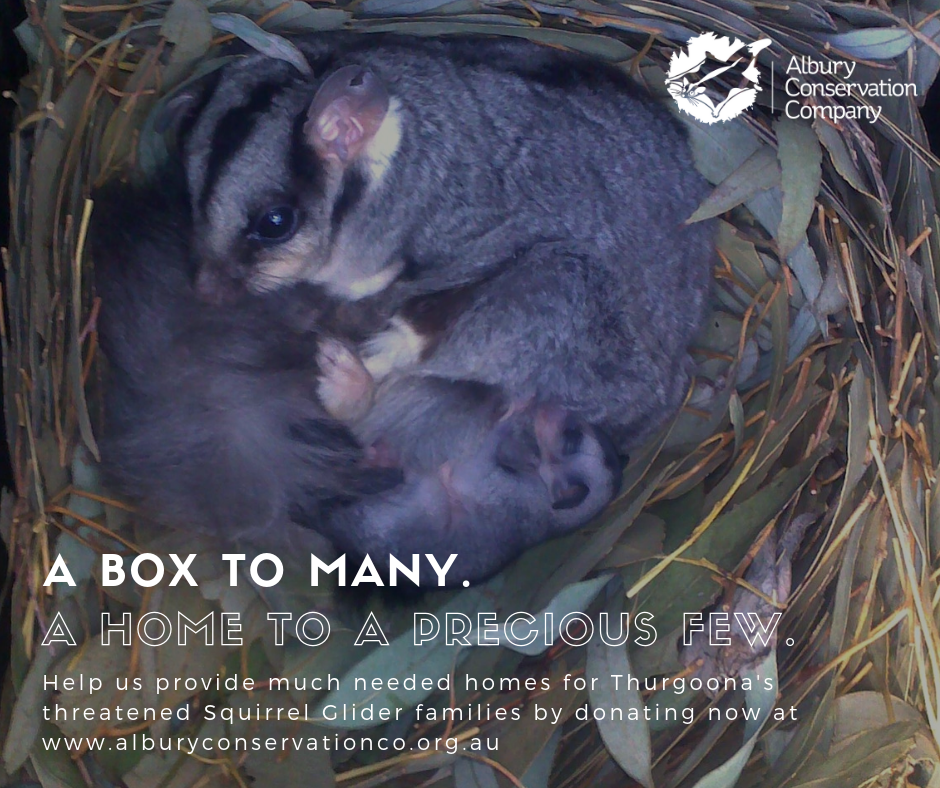 Albury Conservation Company

A BOX TO MANY.
A HOME TO A PRECIOUS FEW.

Help us provide much needed homes for Thurgoona's threatened Squirrel Glider families by donating now at www.alburyconservationco.org.au