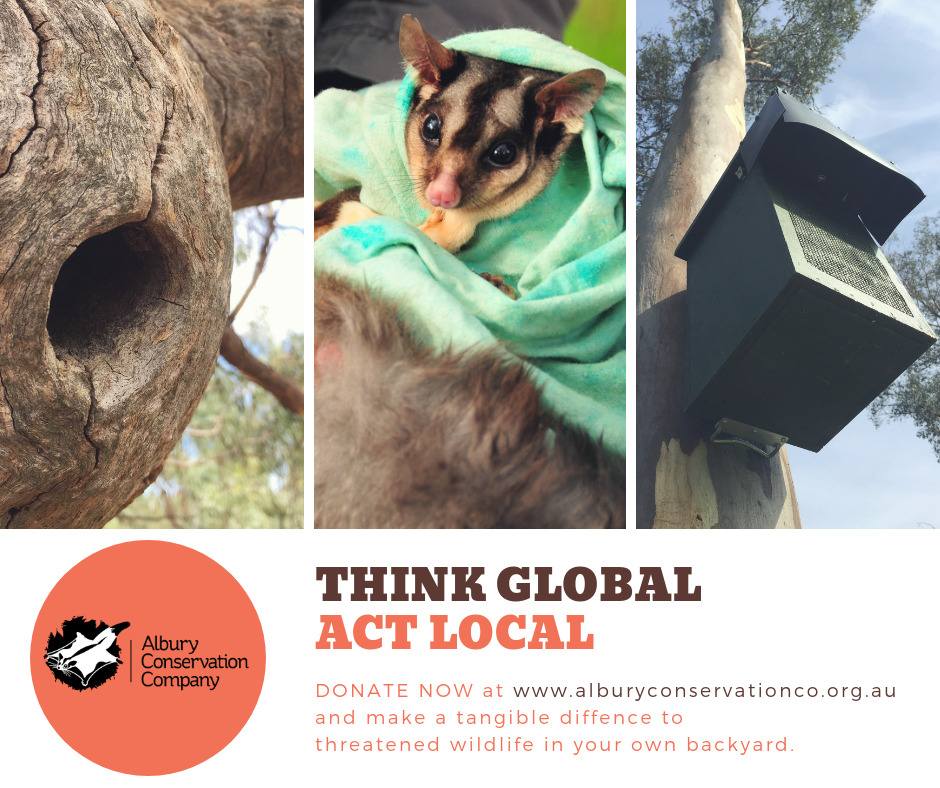 Albury Conservation Company

THINK GLOBAL
ACT LOCAL

DONATE NOW at www.alburyconservationco.org.au and make a tangible diffence to threatened wildlife in your own backyard.