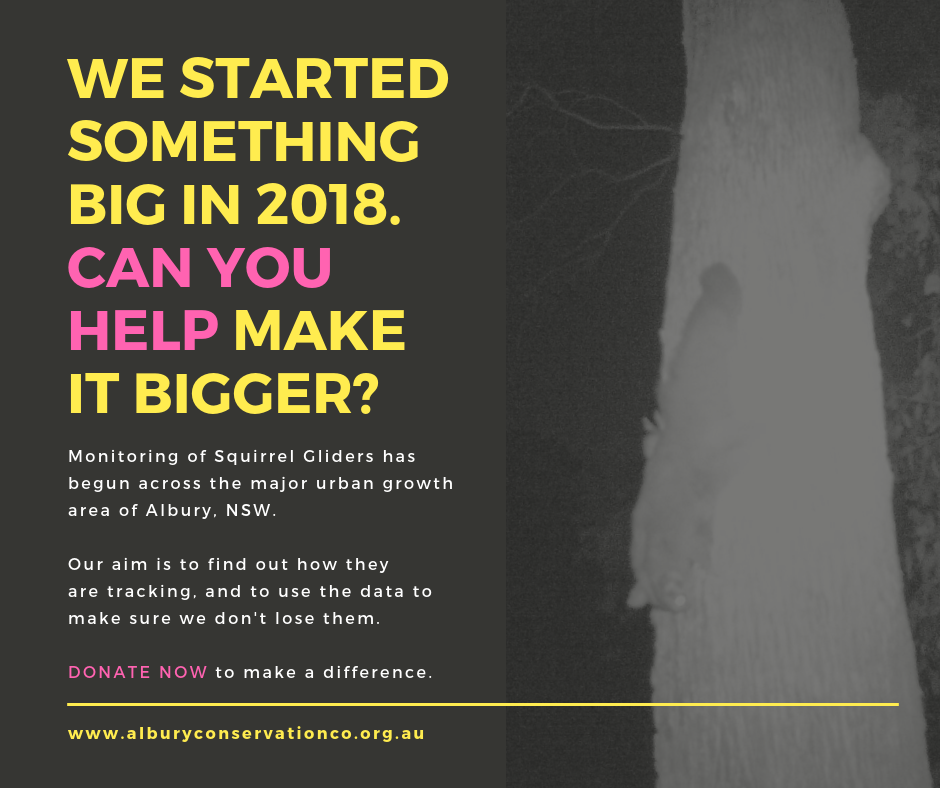 WE STARTED SOMETHING BIG IN 2018. CAN YOU HELP MAKE IT BIGGER?

Monitoring of Squirrel Gliders has begun across the major urban growth area of Albury, NSW.

Our aim is to find out how they are tracking, and to use the data to make sure we don't lose them.

DONATE NOW to make a difference.

www.alburyconservationco.org.au