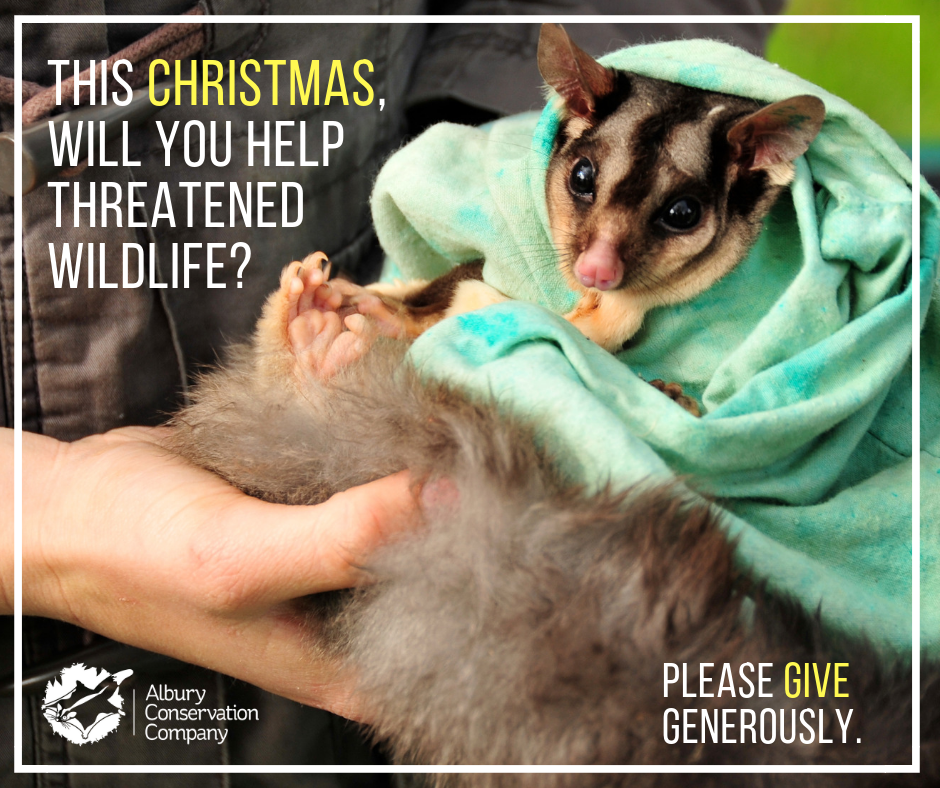 THIS CHRISTMAS, WILL YOU HELP THREATENED WILDLIFE?

Albury Conservation Company

PLEASE GIVE GENEROUSLY.