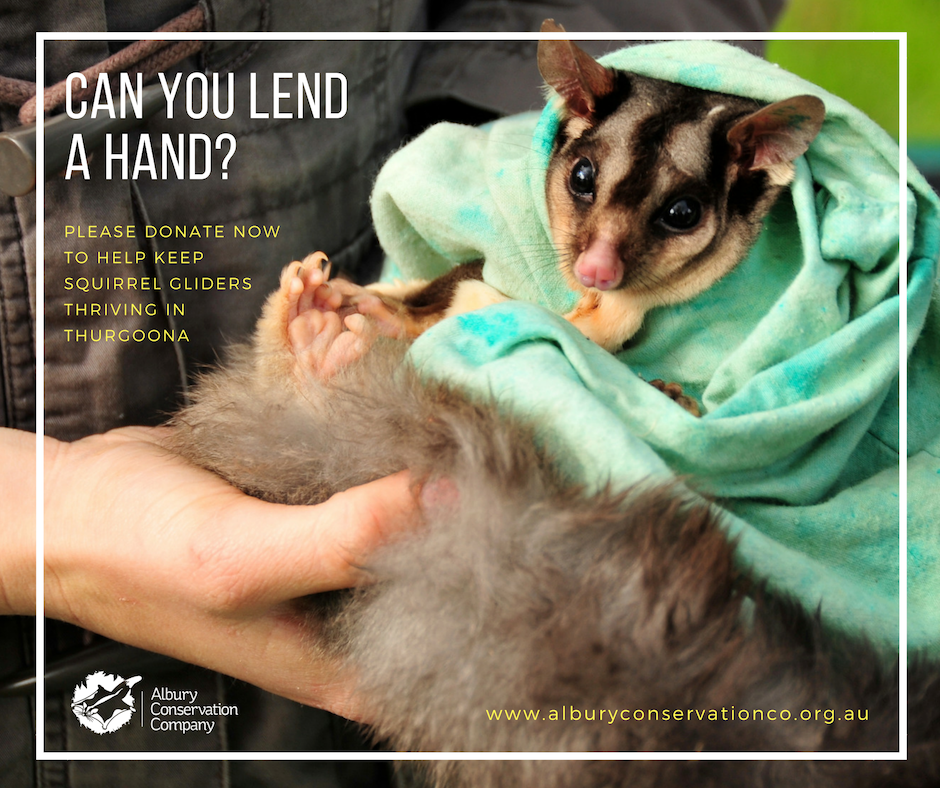 CAN YOU LEND A HAND?

PLEASE DONATE NOW TO HELP KEEP SQUIRREL GLIDERS THRIVING IN THURGOONA

Albury Conservation Company

www.alburyconservationco.org.au